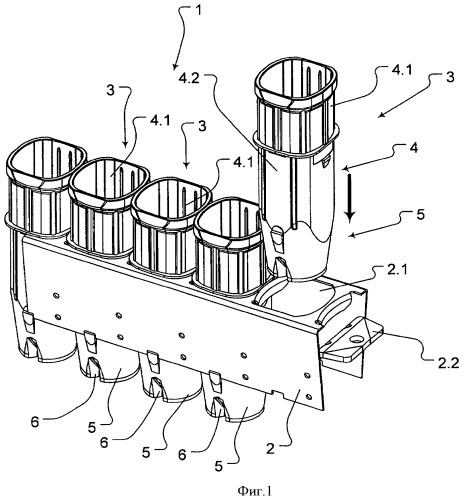 1
4.2
4.1
3
3
4.1
3
4.1
4
5
2.1
2.2
6
5
6
5
6
5
2
Фиг.1