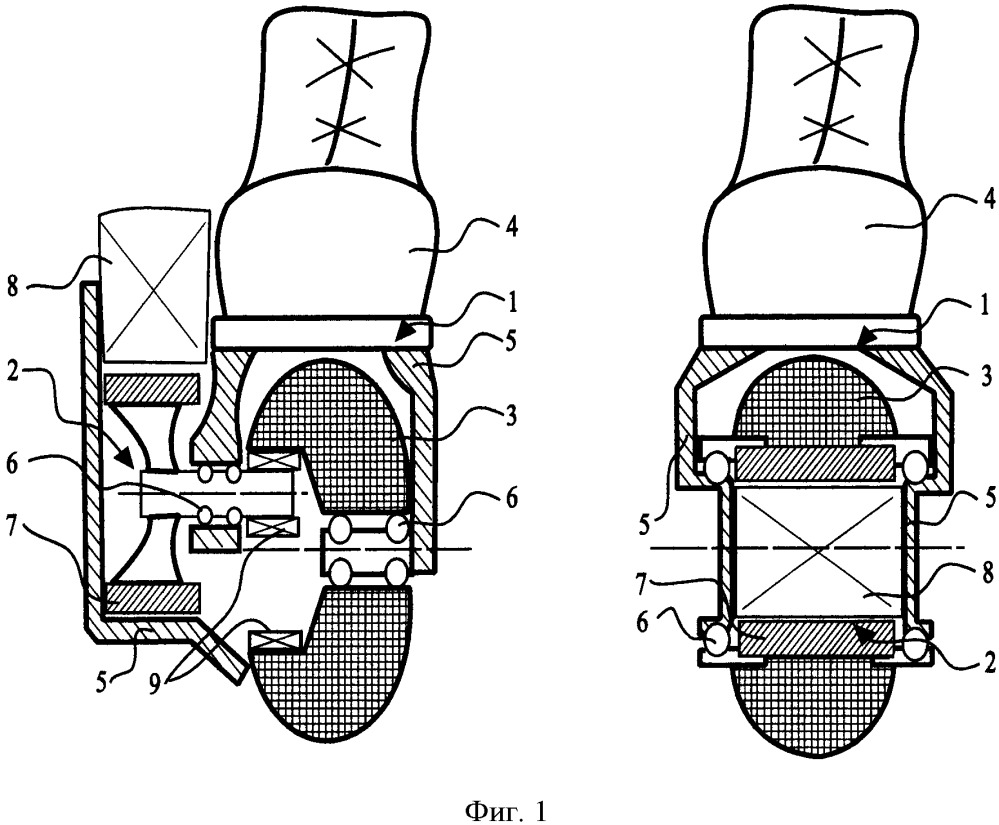 8
2
6
7
5
9
4
1
5
3
6
4
1
3
5
5
7
6
8
2
Фиг. 1