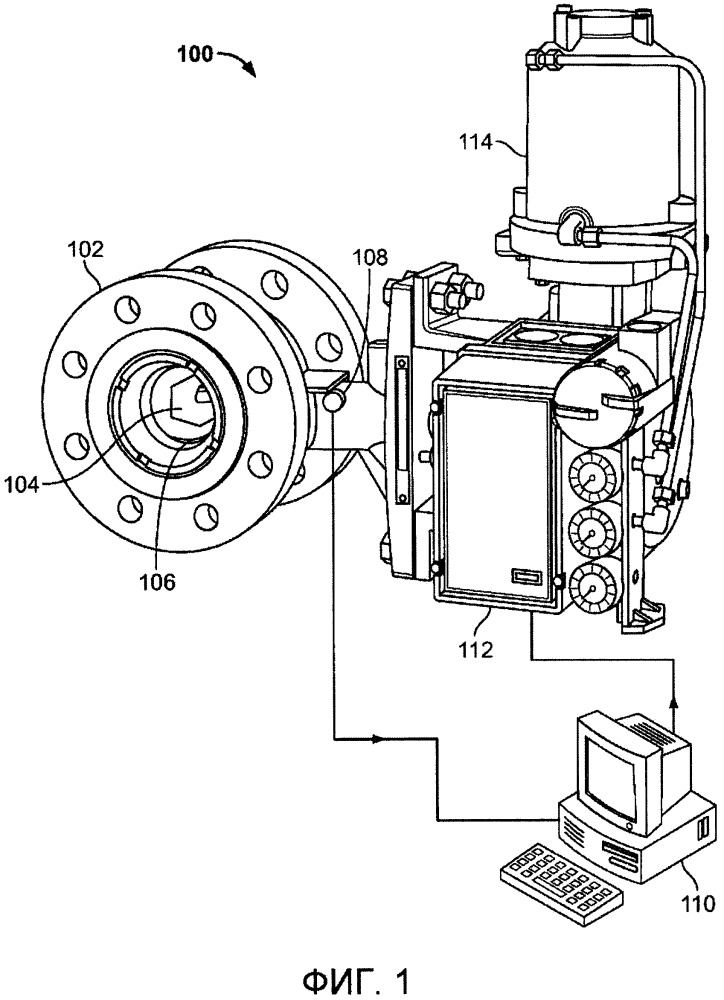 100
114
102
108
104
106
112
110
ФИГ. 1