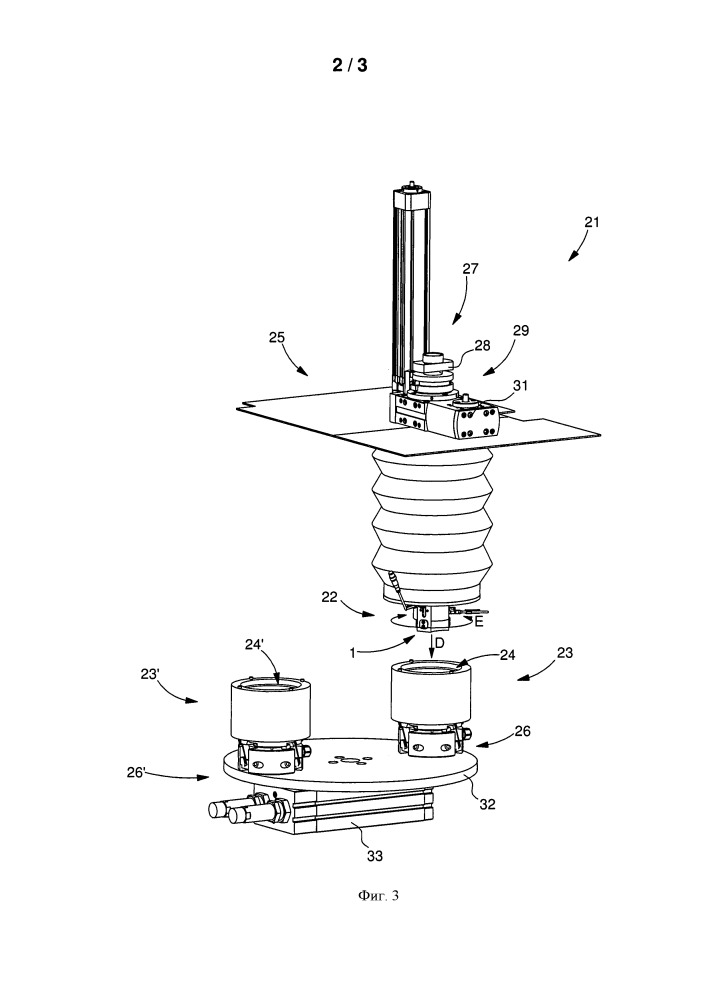 2 / 3

21

27

25

28

29

31

22

E

1

D

24'

24

23

23'

26

26'

32

33

Фиг. 3