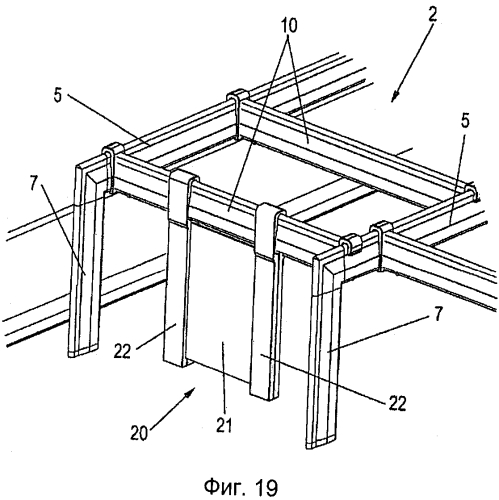 10
2
5
5
7
7
22
22
21
20
Фиг. 19