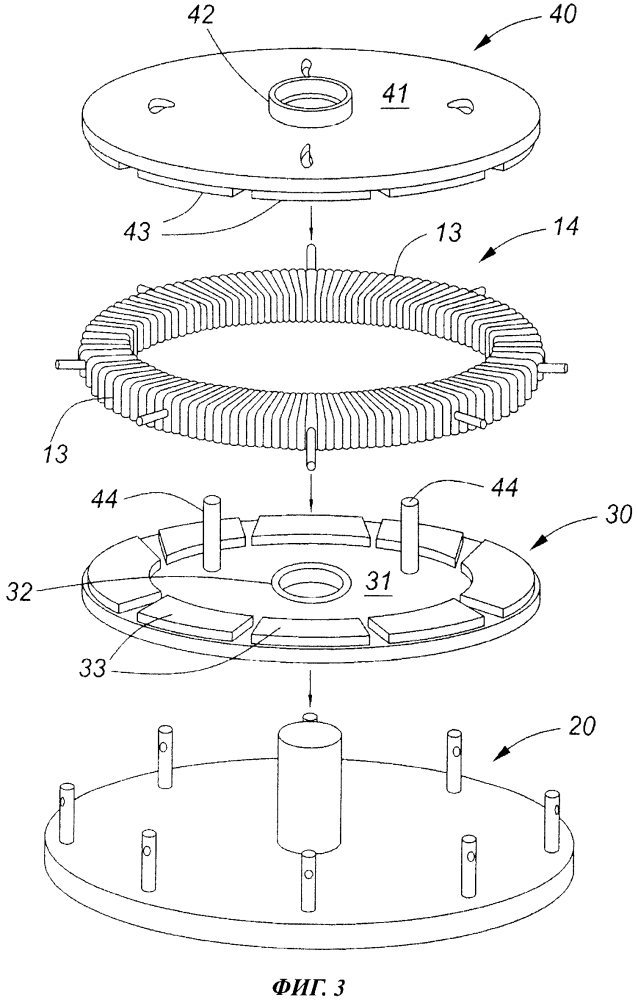 42
40
41
43
13
14
13
44
44
30
32
31
33
20
ФИГ. 3