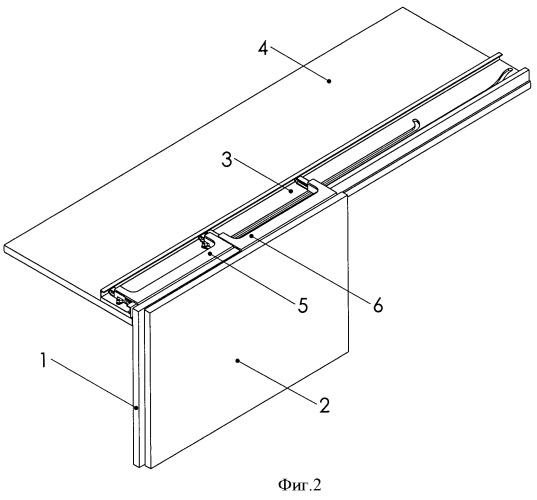 4

3

5

6

1

2

Фиг.2