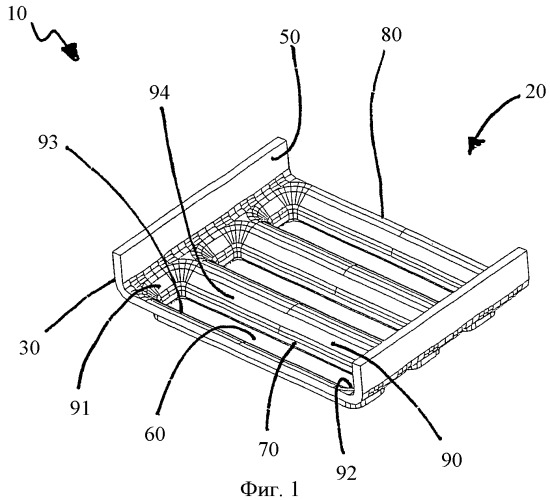 10

50

80

94

20

93

30

91

60

70

92

90

Фиг. 1