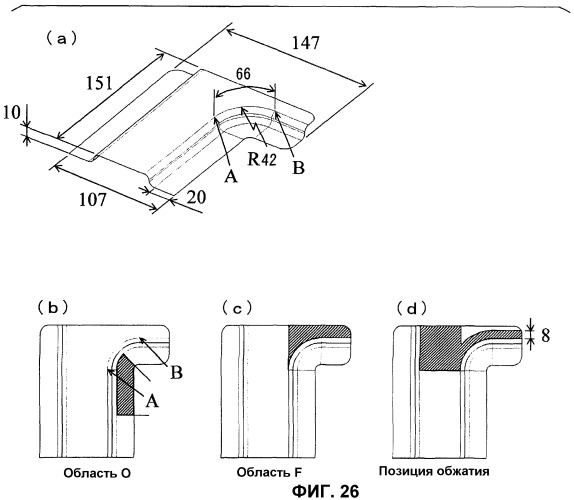 (a)

147

151

66

10

R42

A

B

107

20

(b)

B

A

Область O

(c)

Область F

(d)

8

Позиция обжатия

ФИГ. 26