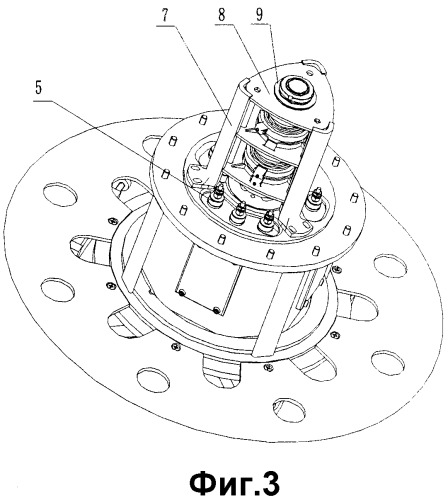 7
8
9
5
Фиг.3