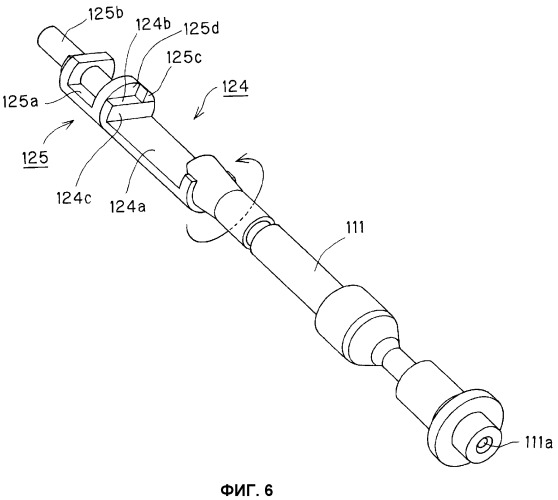 125b
124b
125d
125c
124
125a
125
124c
124a
111
111a
ФИГ. 6