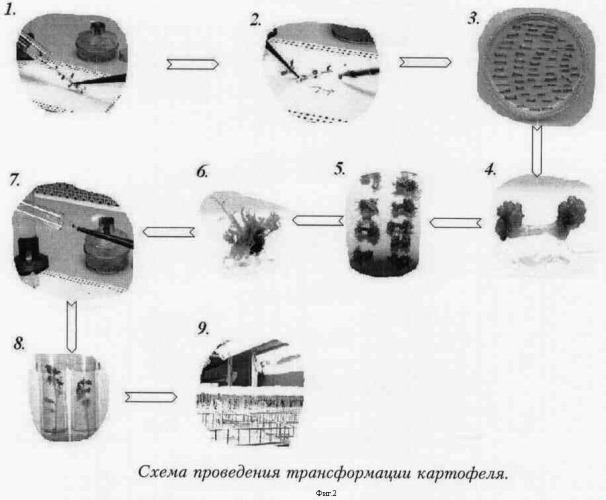 1.

2.

3.

7.

6.

5.

4.

8.

9.

Схема проведения трансформации картофеля.

Фиг.2