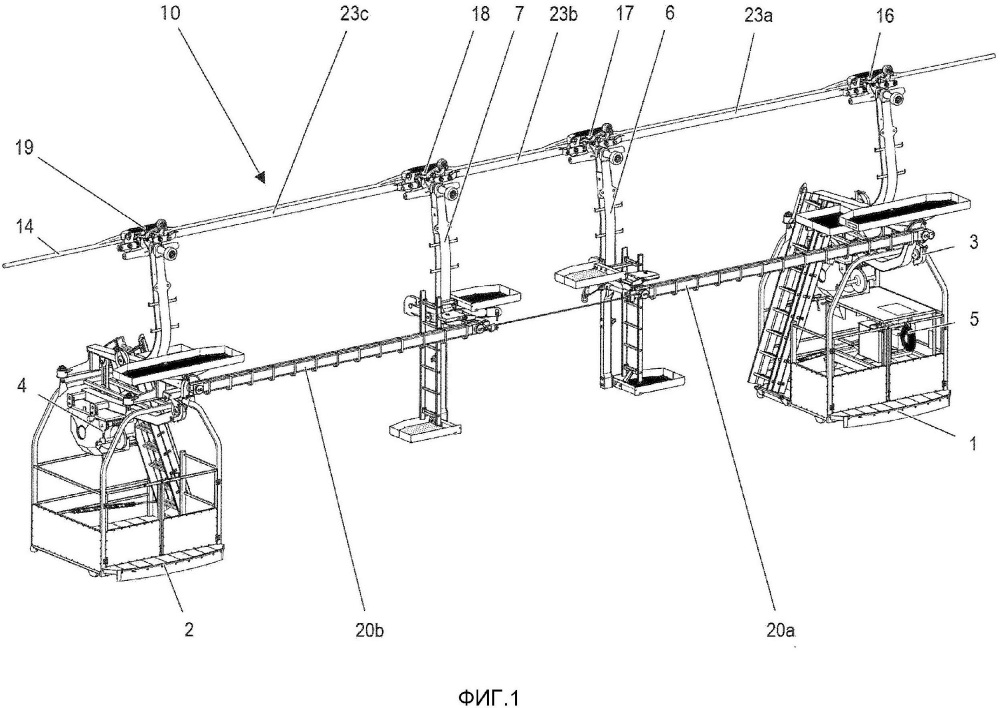 10
23c
18
7
23b
17
6
23a
16
19
14
3
5
4
1
2
20b
20a
ФИГ.1