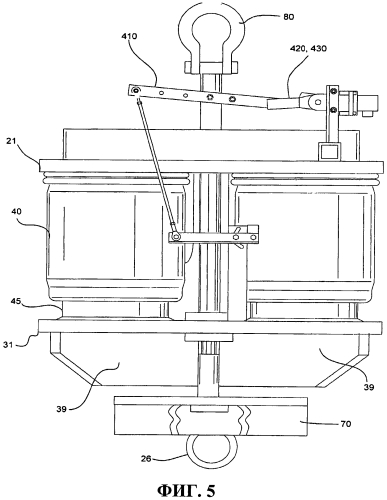 80
410
420, 430
21
40
45
31
39
39
70
26
ФИГ. 5