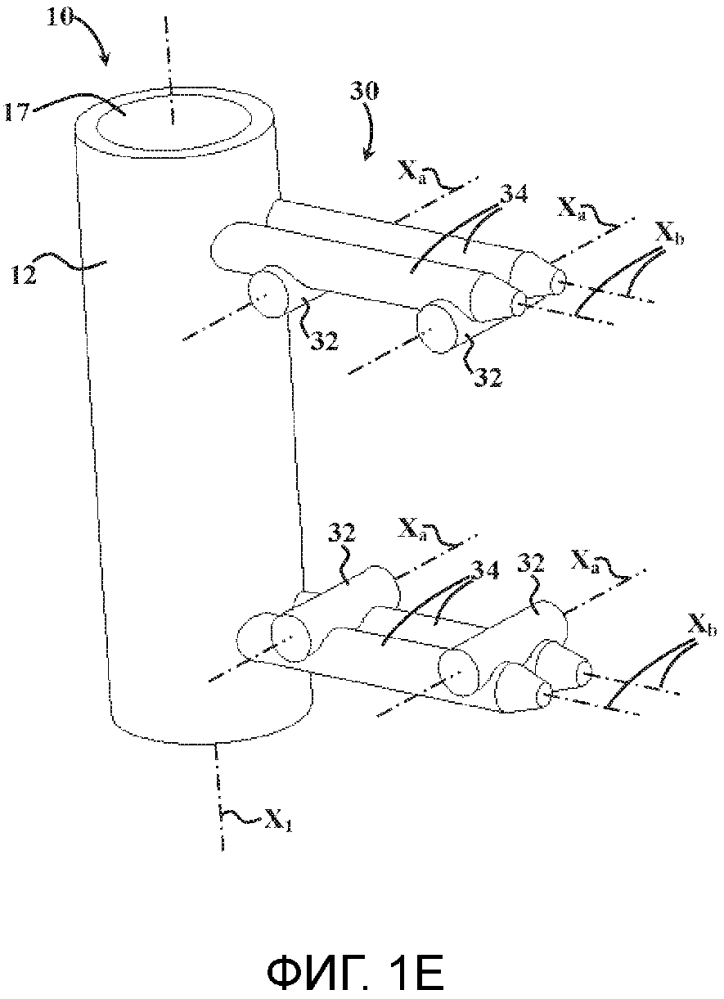 10
17
30
$X_a$
34
$X_a$
$X_b$
12
32
32
32
$X_a$
34
32
$X_a$
$X_b$
$X_1$

ФИГ. 1E