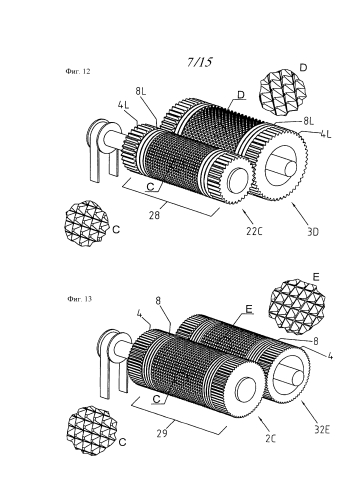 7/15

Фиг. 12

D
8L
D
4L
8L
4L
C
28
C
22C
3D

Фиг. 13

E
8
E
4
8
4
C
29
C
2C
32E