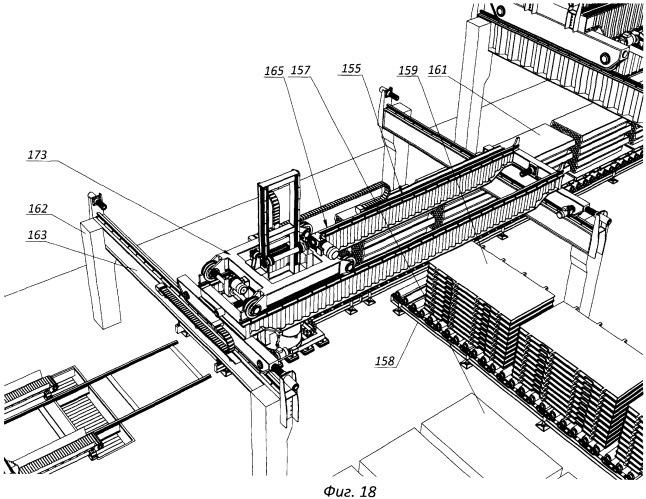 165 157 155 159 161
173
162
163
158
Фиг. 18