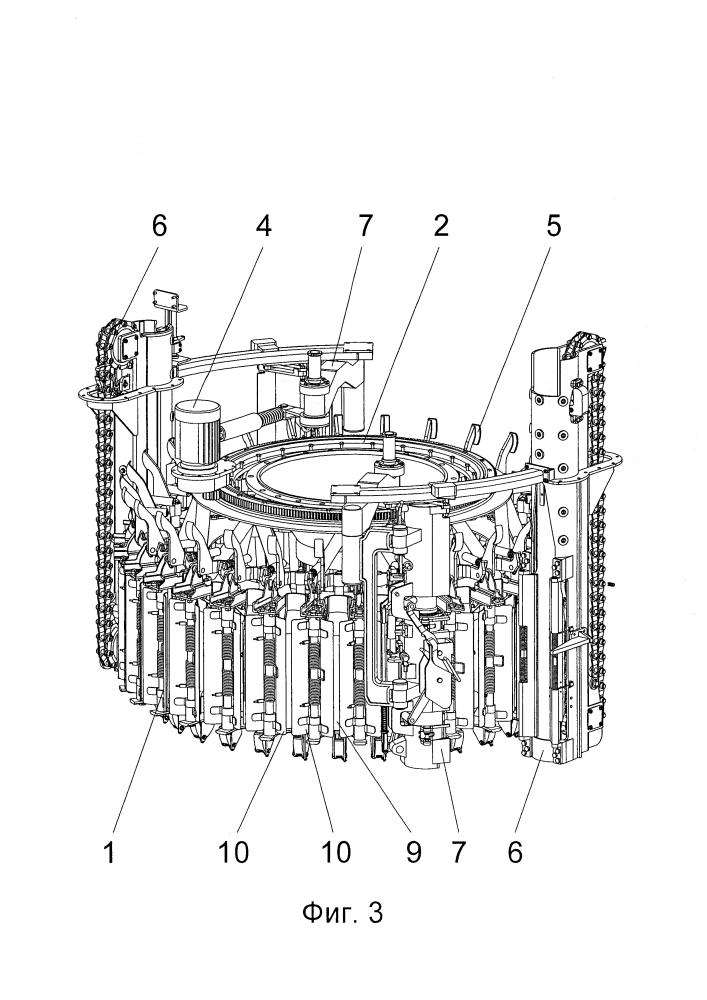 6 4 7 2 5

1 10 10 9 7 6

Фиг. 3