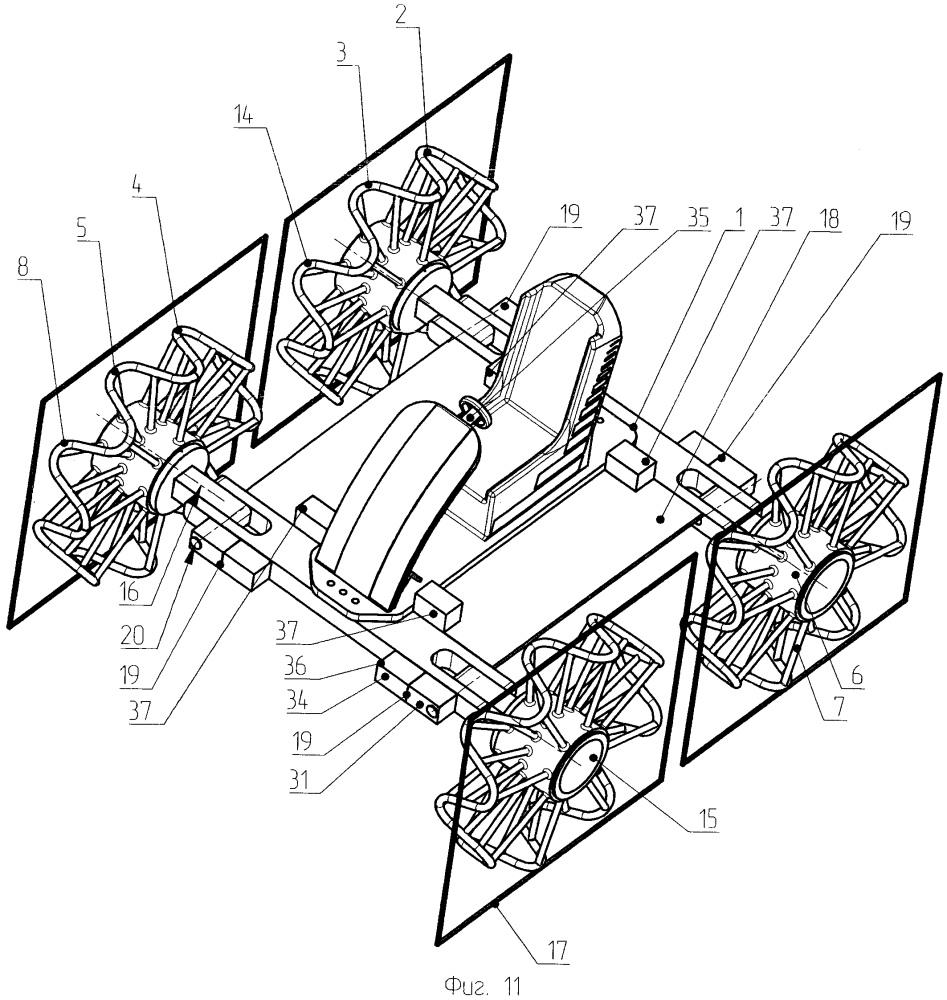 2
3
14
4
5
8
19
37
35
1
37
18
19
16
20
19
37
37
36
34
19
31
6
7
15
17
Фиг. 11