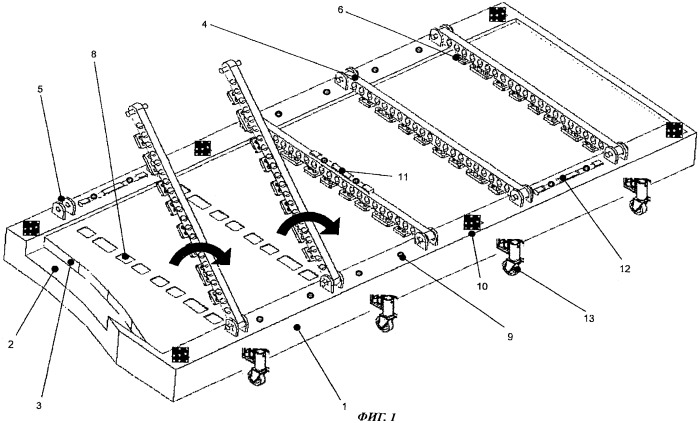 6
4
8
5
11
12
10
13
9
2
3
1
ФИГ. 1