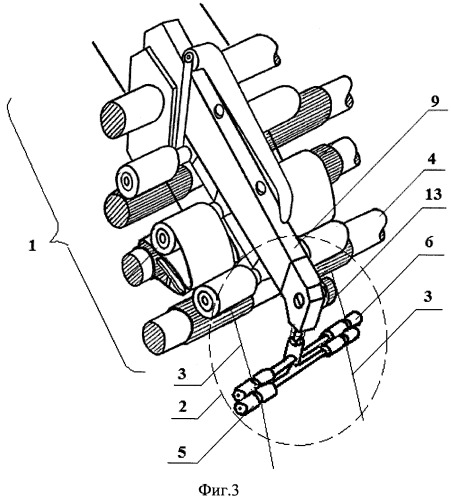 9
4
13
6
3
1
3
2
5
Фиг.3