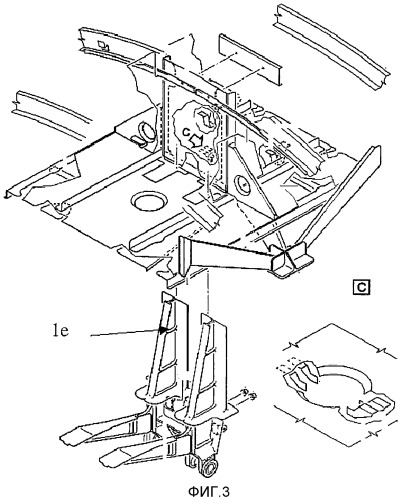 C

C

1e

ФИГ.3