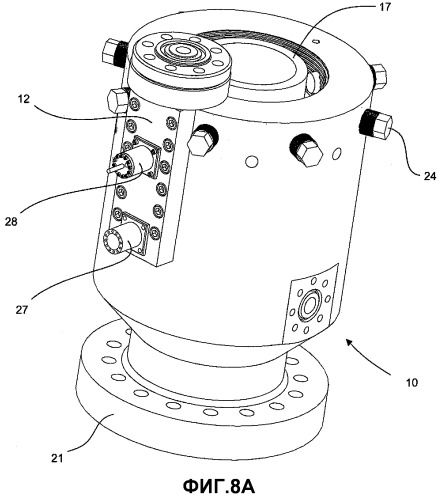 17
12
24
28
27
10
21
ФИГ.8А