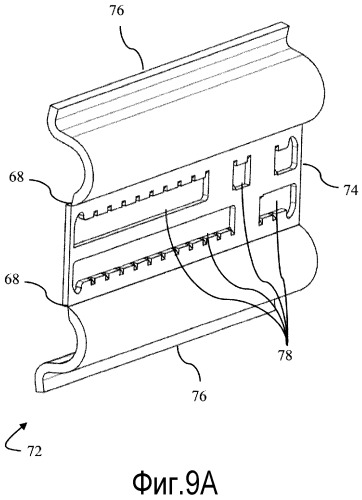 76

68

74

68

78

76

72

Фиг.9А