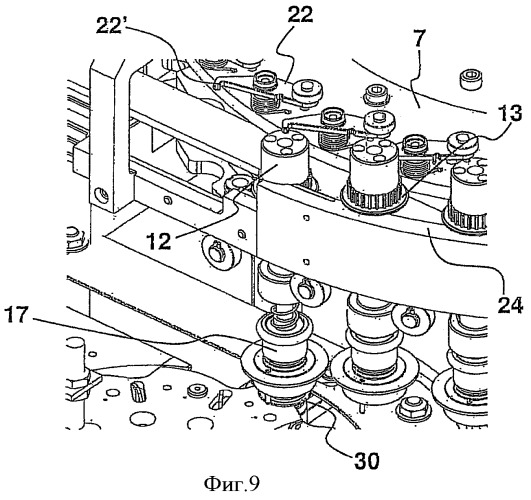 22'
22
7
13
12
24
17
30
Фиг.9