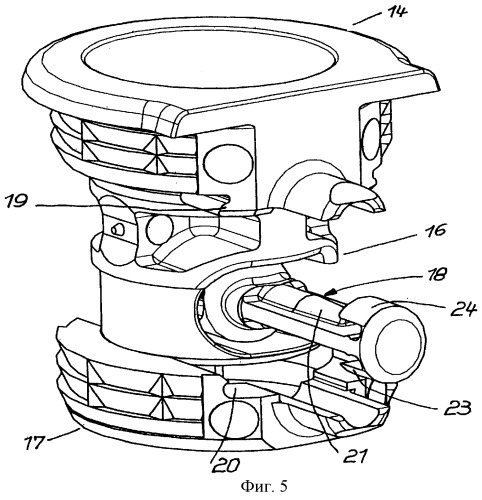 14
19
16
18
24
23
17
20
21
Фиг. 5