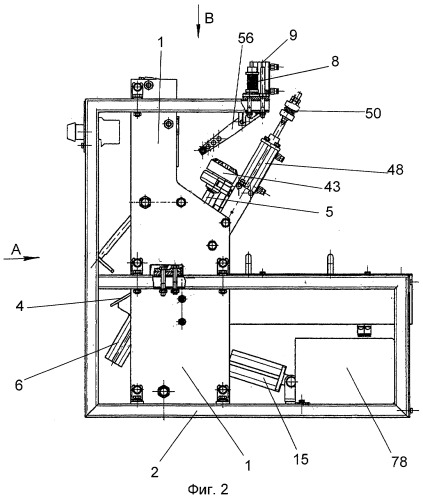 B
1
56
9
8
50
48
43
5
A
4
6
2
1
15
78
Фиг. 2