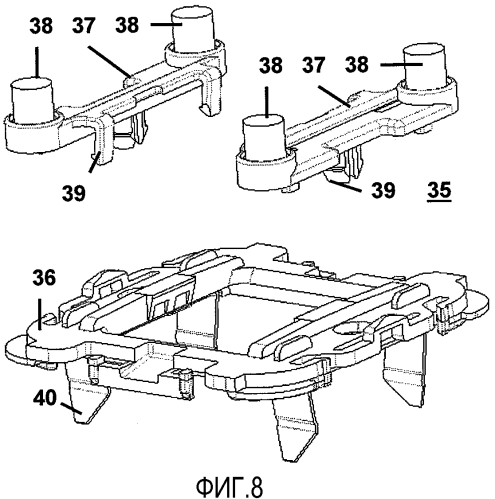 38 37 38

38 37 38

39

39 35

36

40

ФИГ.8