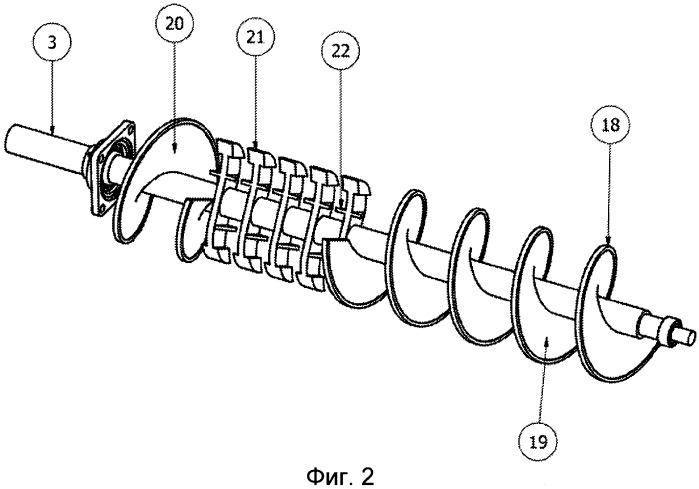 3
20
21
22
18
19
Фиг. 2