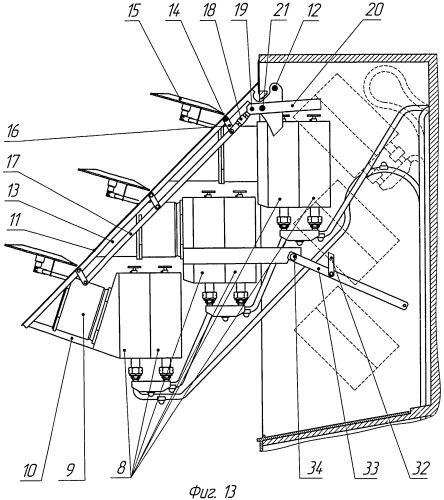 15 14 18 19 21 12 20

16

17

13

11

10 9 8 34 33 32

Фиг. 13