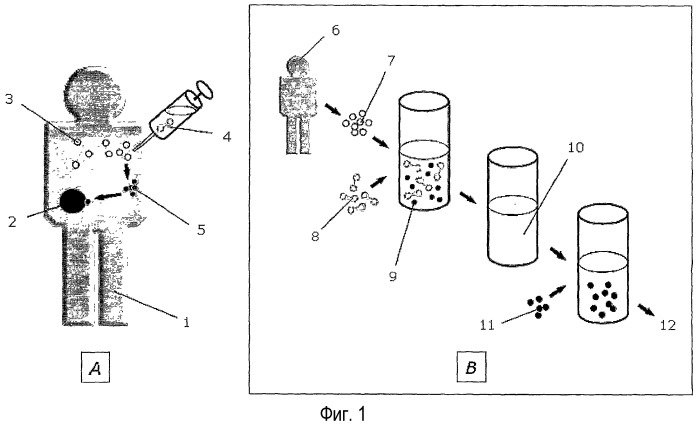 3
4
2
5
1
A
6
7
8
9
10
11
12
B
Фиг. 1