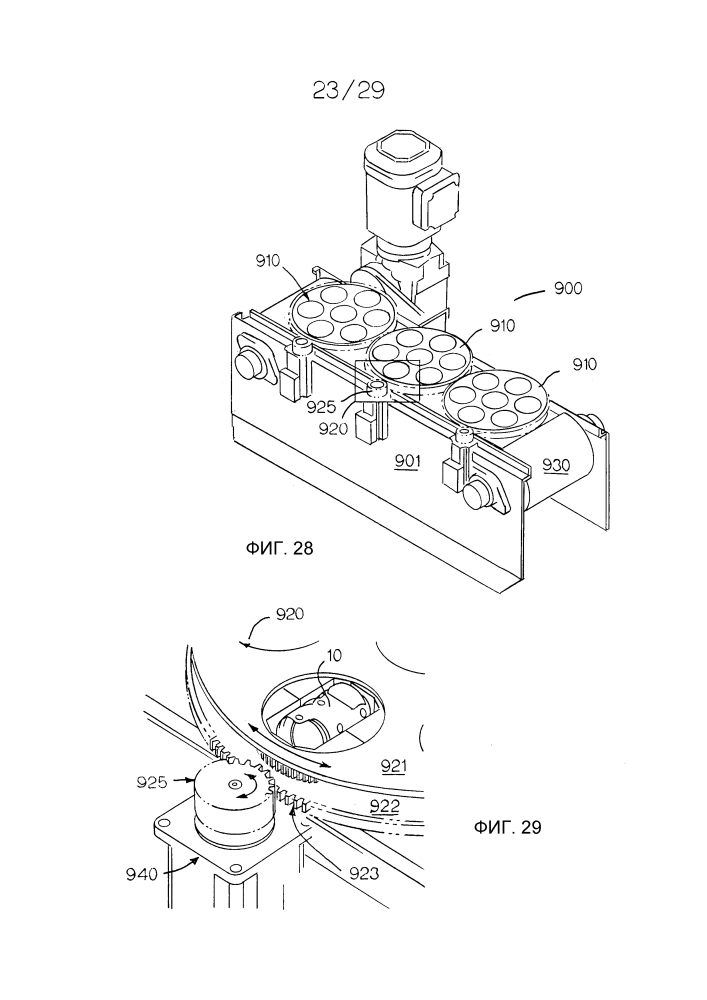 23/29

910

900

910

910

925

920

901

930

ФИГ. 28

920

10

921

925

922

ФИГ. 29

940

923