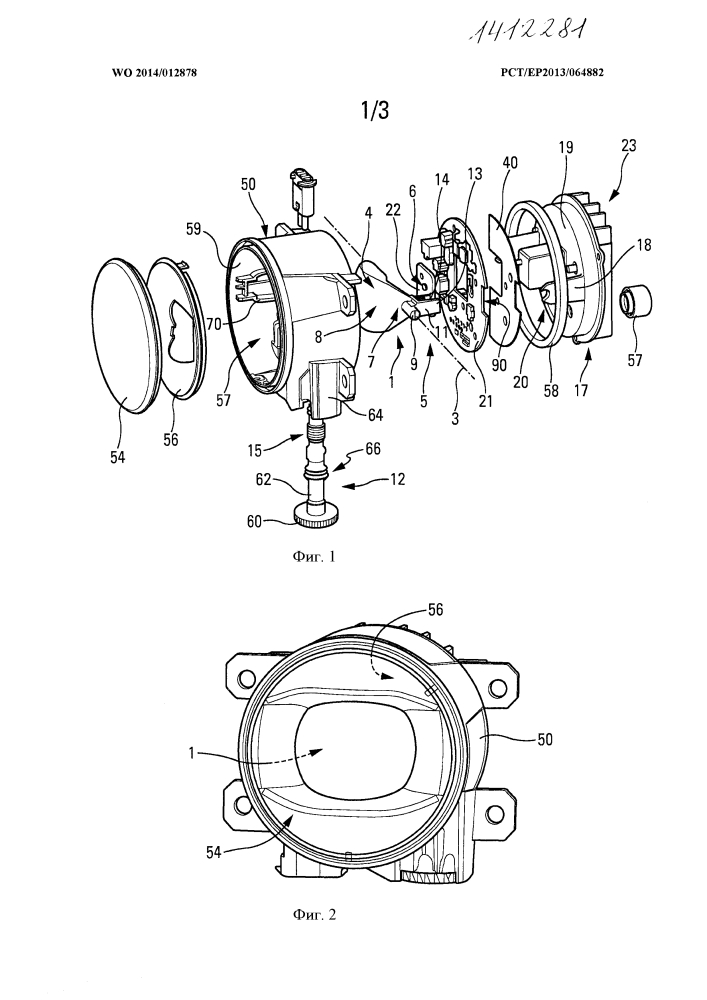 1412281

WO 2014/012878

PCT/EP2013/064882

1/3

50
59
70
57
54
56
4
22
6
14
13
40
19
23
18
8
7
1
9
11
5
3
21
90
20
58
17
57
64
15
66
62
12
60

Фиг. 1

56
1
50
54

Фиг. 2