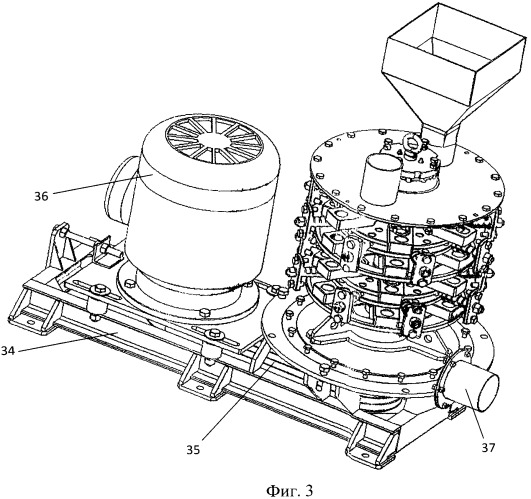 36

34

35

37

Фиг. 3