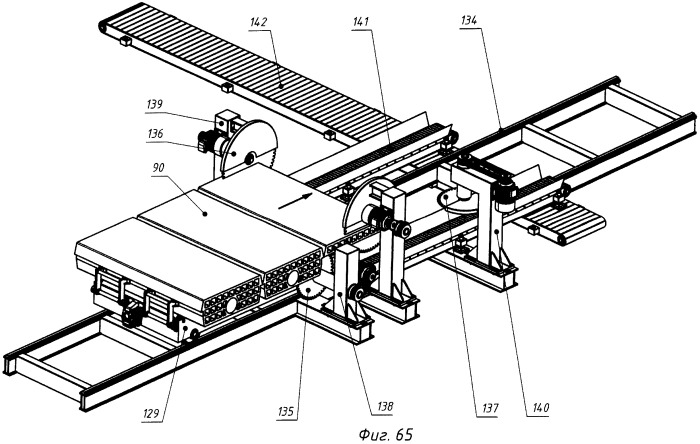 142
141
134
139
136
90
129
135
138
137
140

Фиг. 65