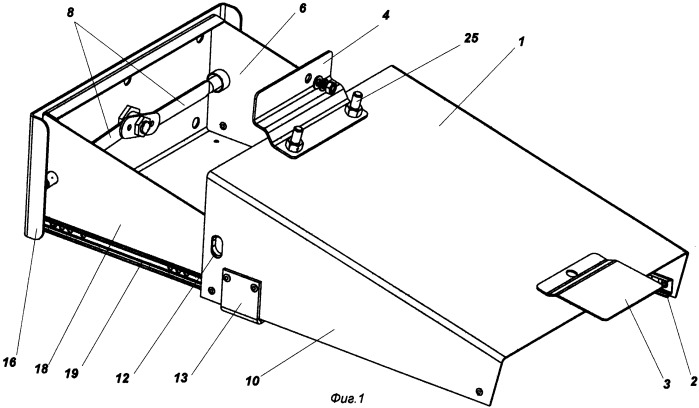 8
6
4
25
1
16
18
19
12
13
10
3
2
Фиг.1