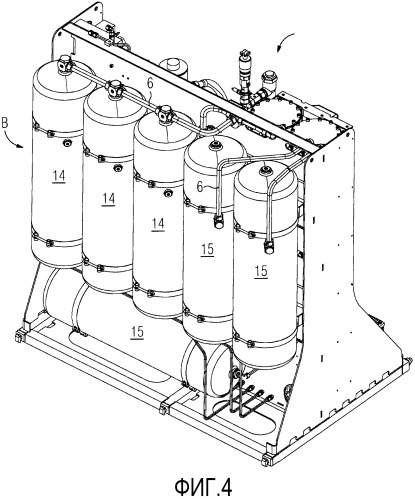 B
6
14
14
14
6
15
15
15
ФИГ.4