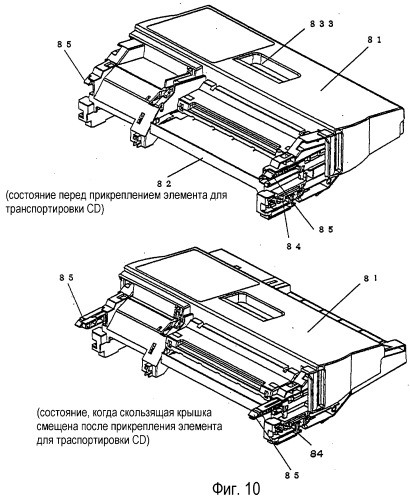 85

833

81

82

(состояние перед прикреплением элемента для транспортировки CD)

85

84

85

81

(состояние, когда скользящая крышка смещена после прикрепления элемента для траспортировки CD)

84

85

Фиг. 10