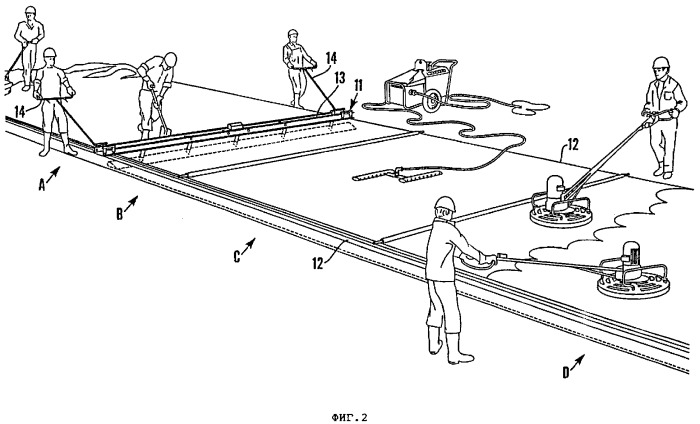 14
13
11
14
12
A
B
C
12
D
ФИГ.2