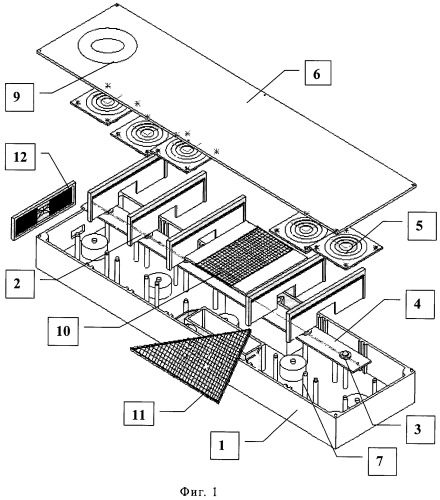 6
9
12
5
2
4
10
11
3
1
7
Фиг. 1