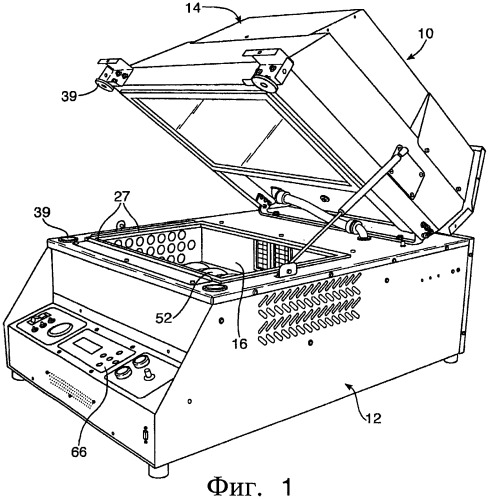 14
10
39
27
39
52
16
66
12
Фиг. 1