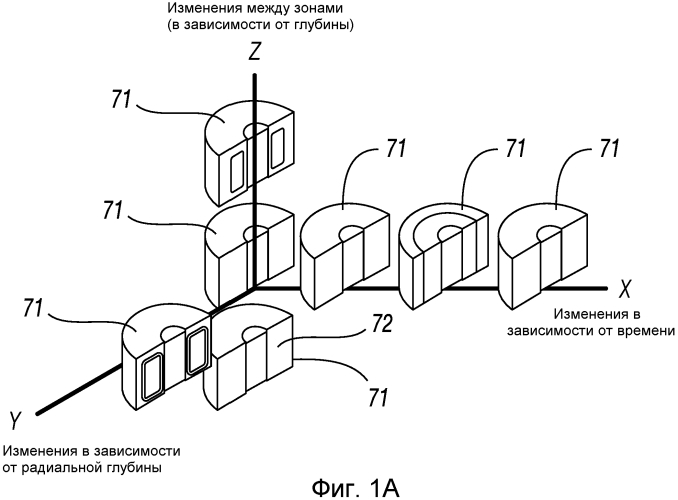 Изменения между зонами
(в зависимости от глубины)

Z

71

71

71

71

71

X

Изменения в зависимости от времени

71

72

71

Y

Изменения в зависимости от радиальной глубины

Фиг. 1А