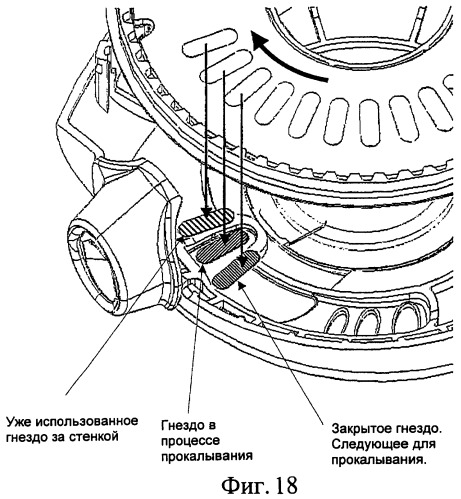 Уже использованное гнездо за стенкой

Гнездо в процессе прокалывания

Закрытое гнездо. Следующее для прокалывания.

Фиг. 18