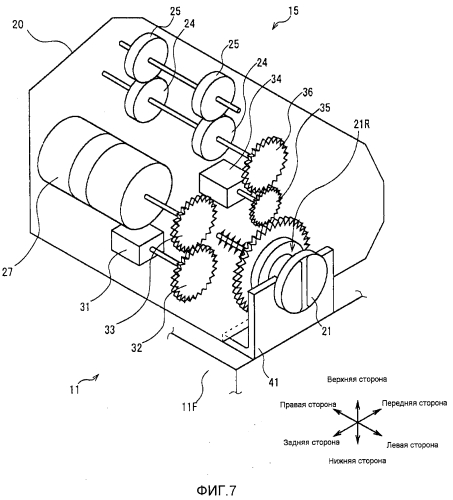 20
25
24
15
25
24
34
36
35
21R
27
31
33
32
21
41
11
11F
Верхняя сторона
Правая сторона
Передняя сторона
Задняя сторона
Левая сторона
Нижняя сторона
ФИГ.7