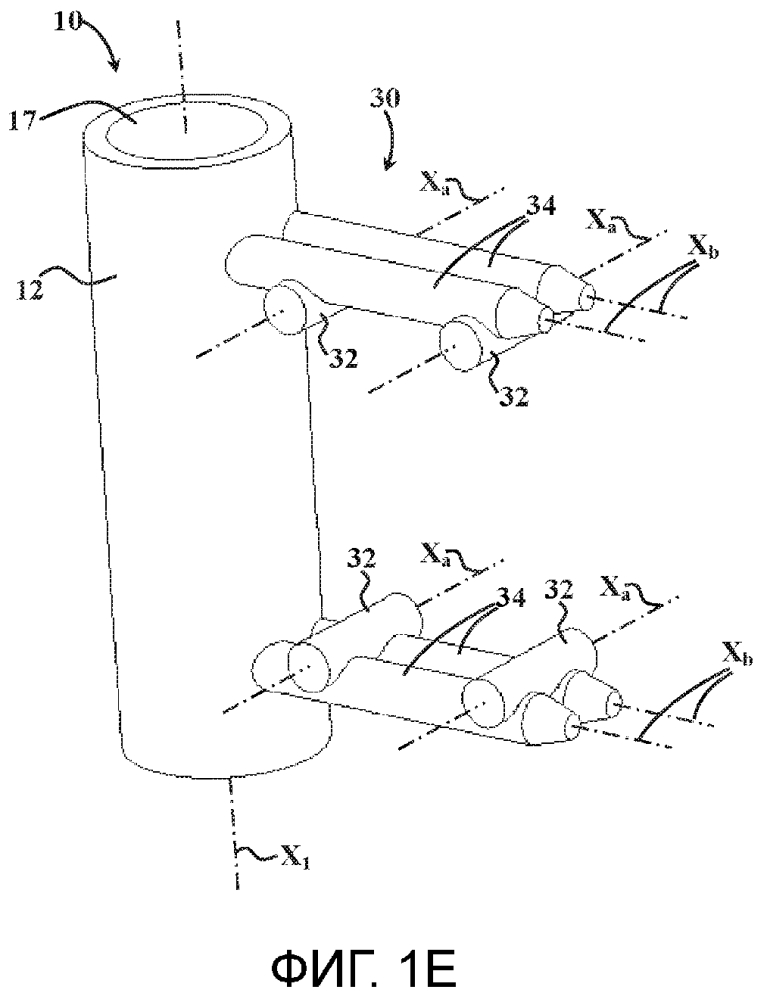 10
17
30
$X_a$
34
$X_a$
$X_b$
12
32
32
32
$X_a$
34
32
$X_a$
$X_b$
$X_1$

ФИГ. 1E