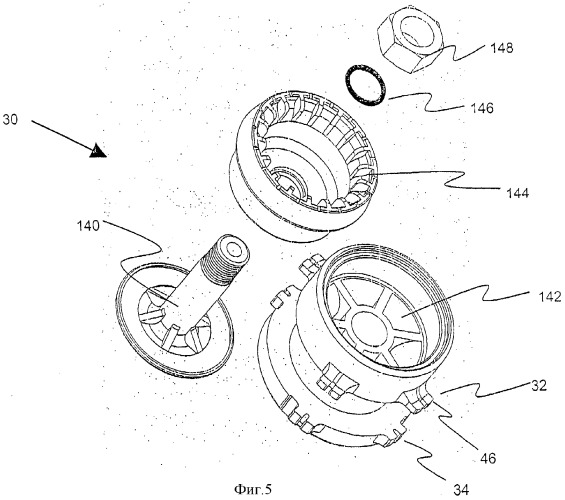 148
146
30
144
140
142
32
46
34
Фиг.5