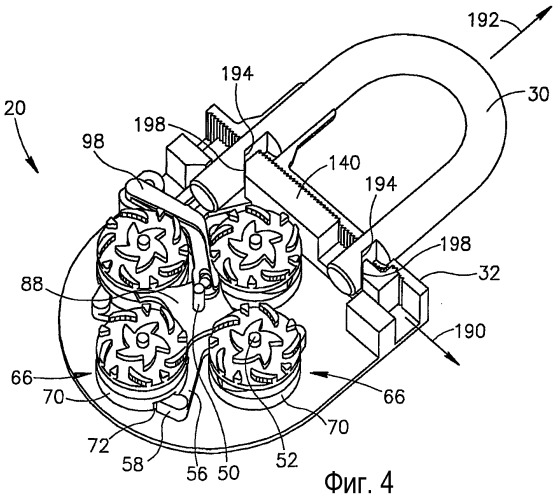 192
194
30
20
198
98
140
194
198
32
88
190
66
66
70
70
72
58
56
50
52
Фиг. 4