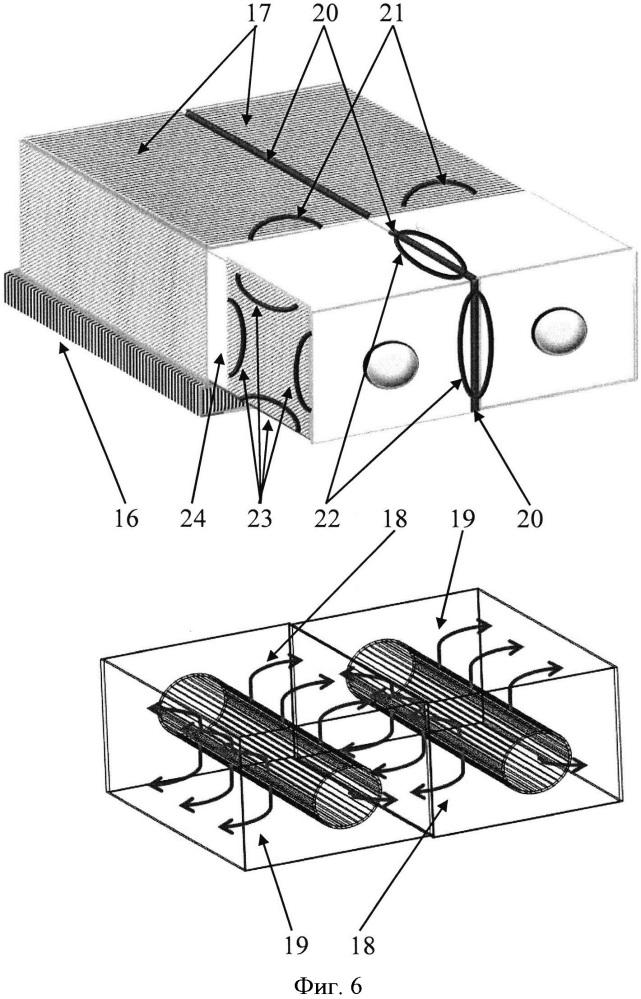 17
20
21
16
24
23
22
20
18
19
19
18
Фиг. 6