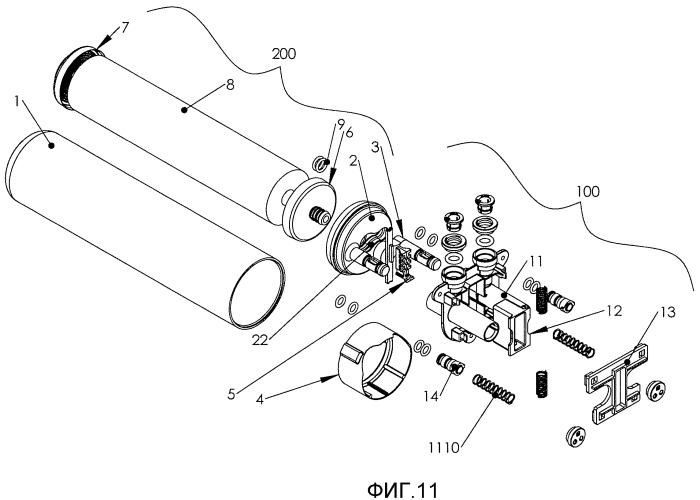 7
200
8
1
9
6
3
2
100
11
12
13
22
5
4
14
1110
ФИГ.11