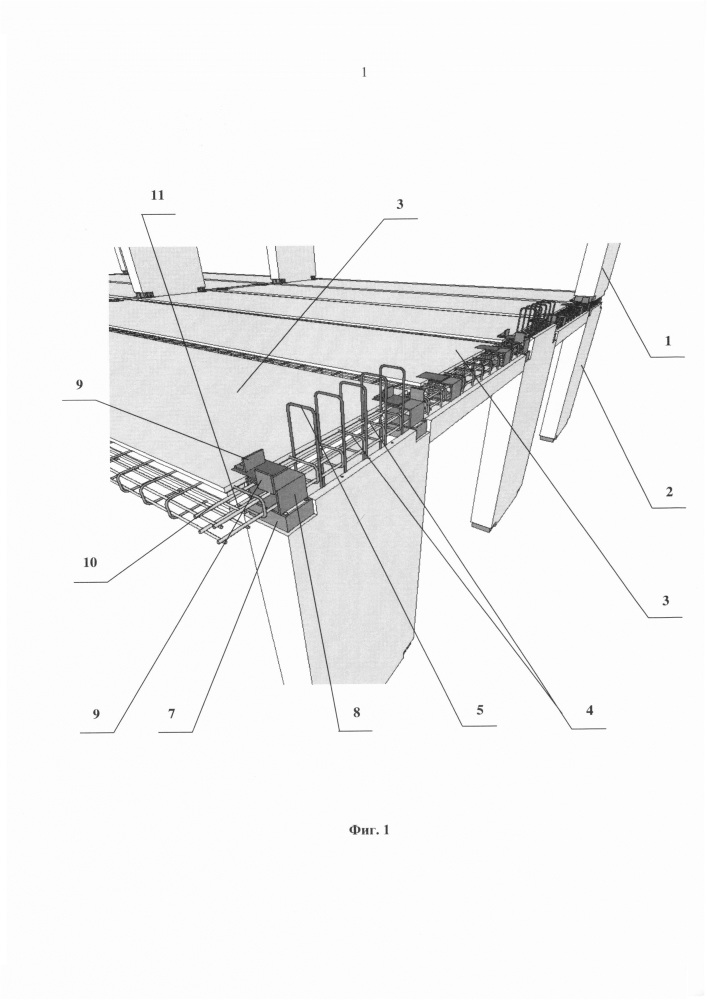 1

11

3

1

9

2

10

3

9

7

8

5

4

Фиг. 1